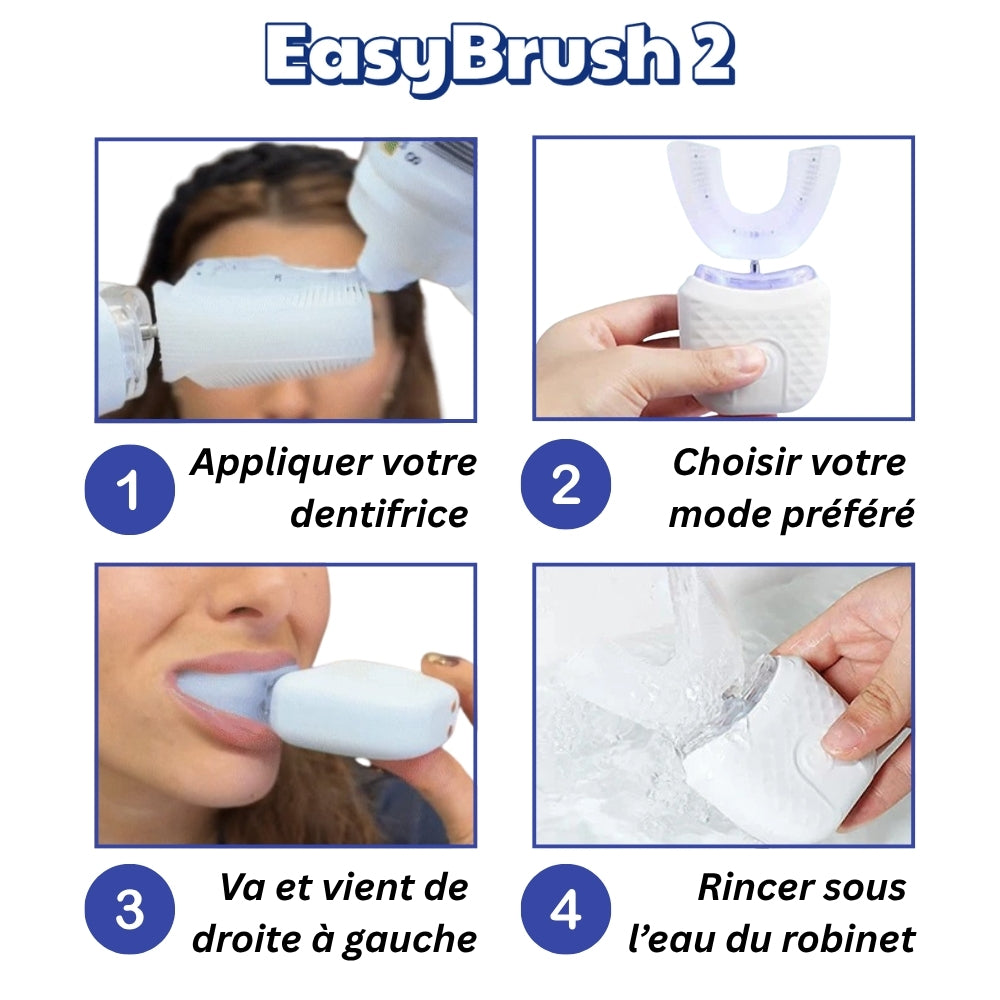 EasyBrush 2

1 Appliquer votre dentifrice

2 Choisir votre mode préféré

3 Va et vient de droite à gauche

4 Rincer sous l'eau du robinet